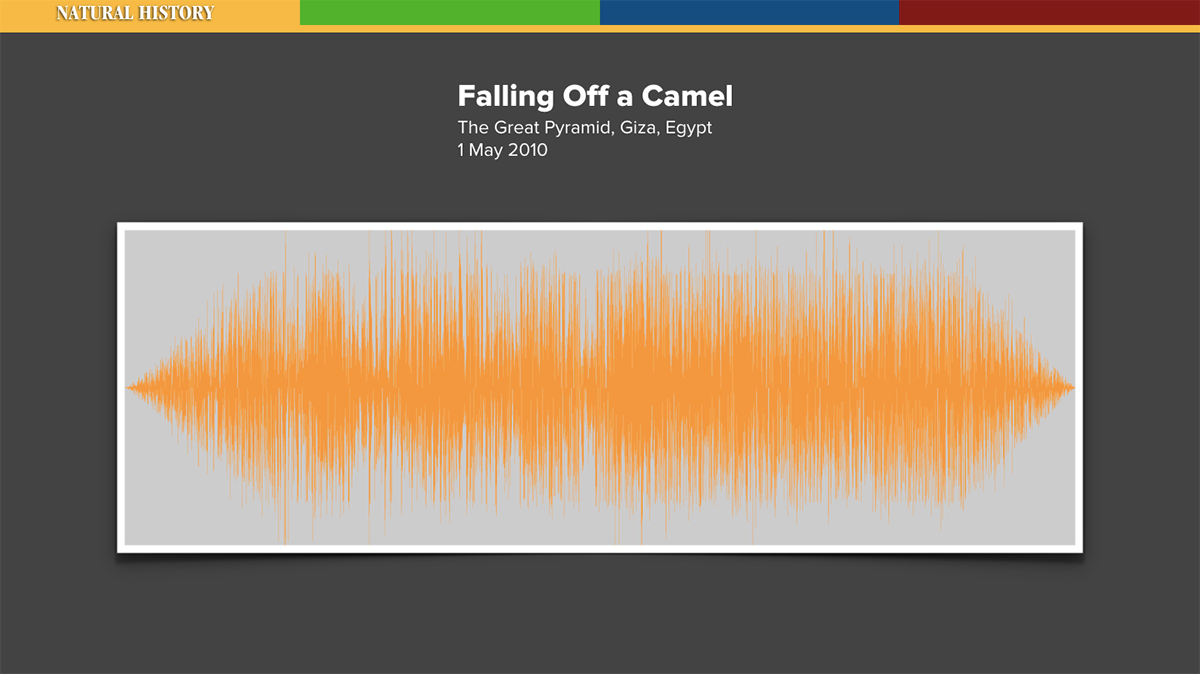 NATURAL HISTORY

Falling Off a Camel

The Great Pyramid, Giza, Egypt
1 May 2010